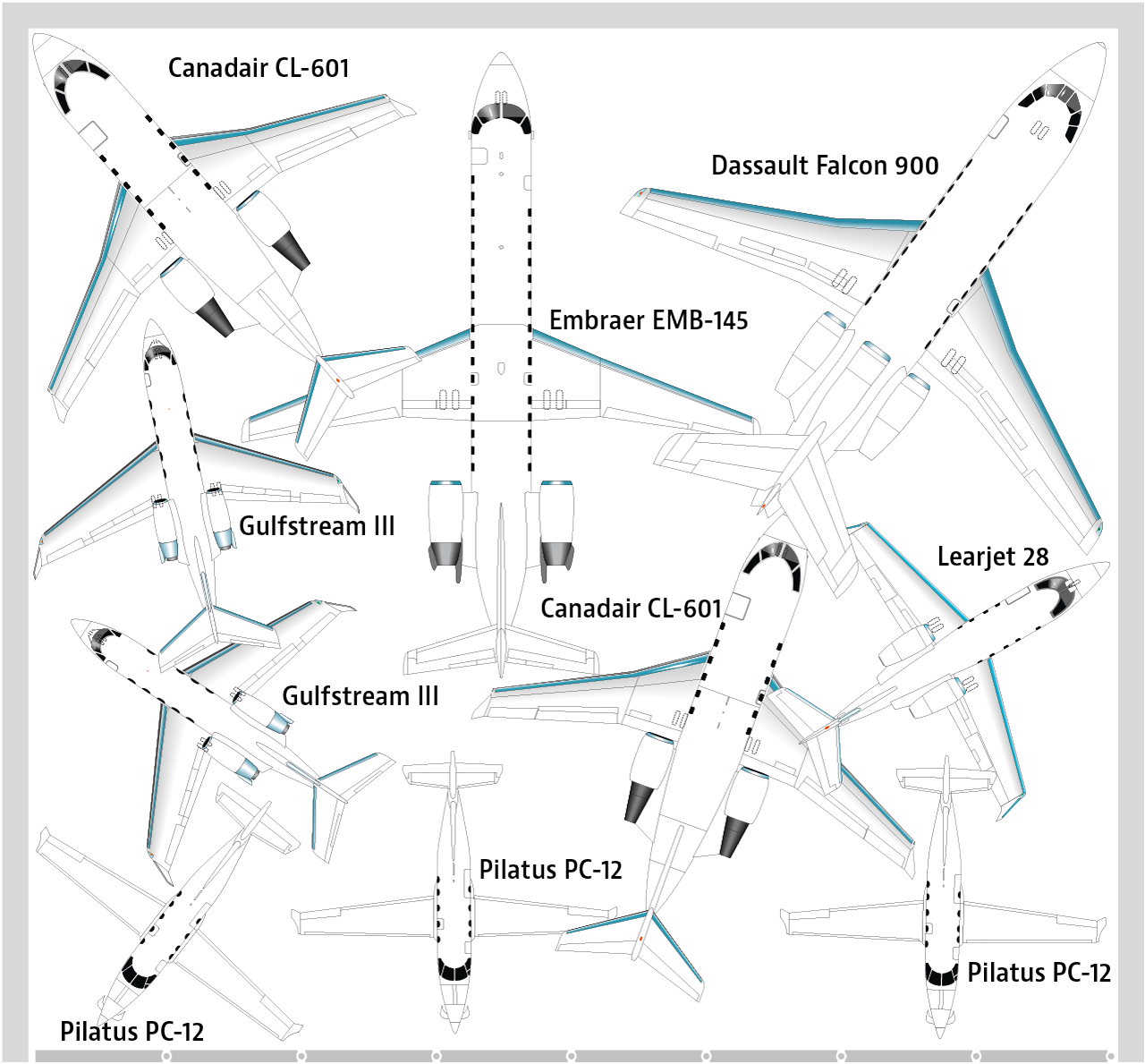 Canadair CL-601

Dassault Falcon 900

Embraer EMB-145

Gulfstream III

Learjet 28

Canadair CL-601

Gulfstream III

Pilatus PC-12

Pilatus PC-12

Pilatus PC-12